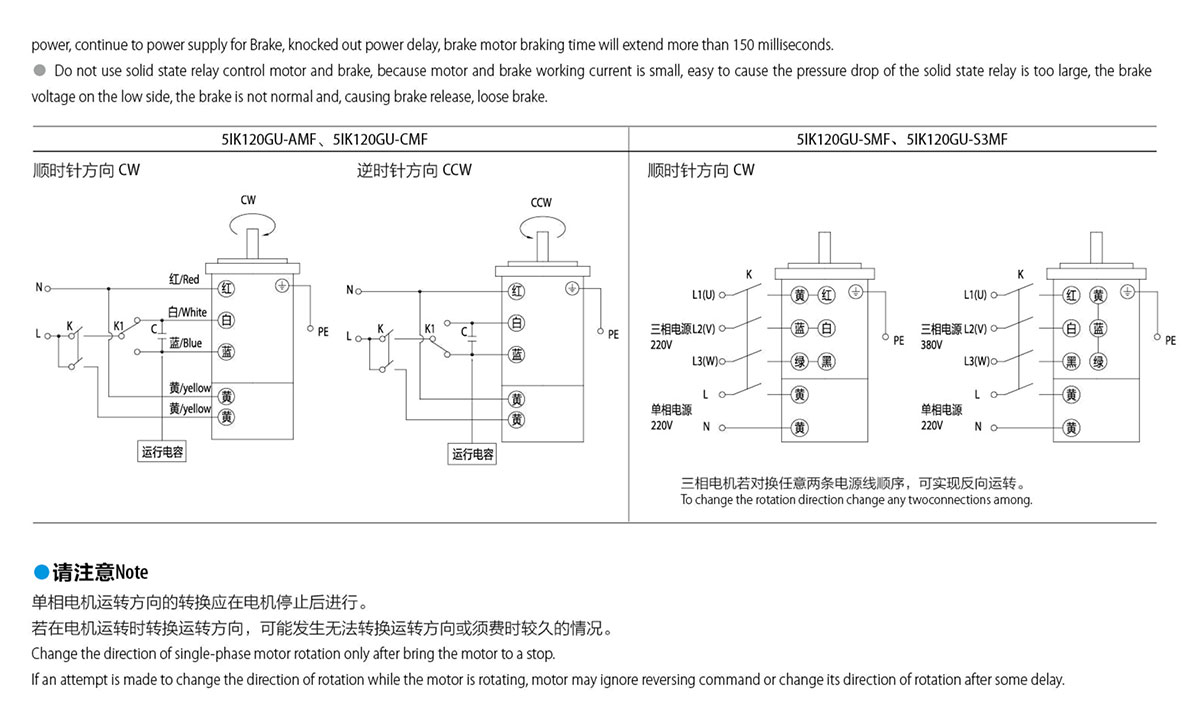 power, continue to power supply for Brake, knocked out power delay, brake motor braking time will extend more than 150 milliseconds.

● Do not use solid state relay control motor and brake, because motor and brake working current is small, easy to cause the pressure drop of the solid state relay is too large, the brake voltage on the low side, the brake is not normal and, causing brake release, loose brake.

5IK120GU-AMF、5IK120GU-CMF

顺时针方向 CW

CW

N

L

K

K1

C

红/Red

白/White

蓝/Blue

黄/yellow

黄/yellow

红

白

蓝

黄

黄

PE

运行电容

逆时针方向 CCW

CCW

N

L

K

K1

C

红

白

蓝

黄

黄

PE

运行电容

5IK120GU-SMF、5IK120GU-S3MF

顺时针方向 CW

K

L1(U)

三相电源 L2(V)

220V

L3(W)

L

单相电源

220V

N

黄

红

蓝

白

绿

黑

黄

黄

PE

K

L1(U)

三相电源 L2(V)

380V

L3(W)

L

单相电源

220V

N

红

黄

白

蓝

黑

绿

黄

黄

PE

三相电机若对换任意两条电源线顺序，可实现反向运转。

To change the rotation direction change any twoconnections among.

●请注意Note

单相电机运转方向的转换应在电机停止后进行。

若在电机运转时转换运转方向，可能发生无法转换运转方向或须费时较久的情况。

Change the direction of single-phase motor rotation only after bring the motor to a stop.

If an attempt is made to change the direction of rotation while the motor is rotating, motor may ignore reversing command or change its direction of rotation after some delay.